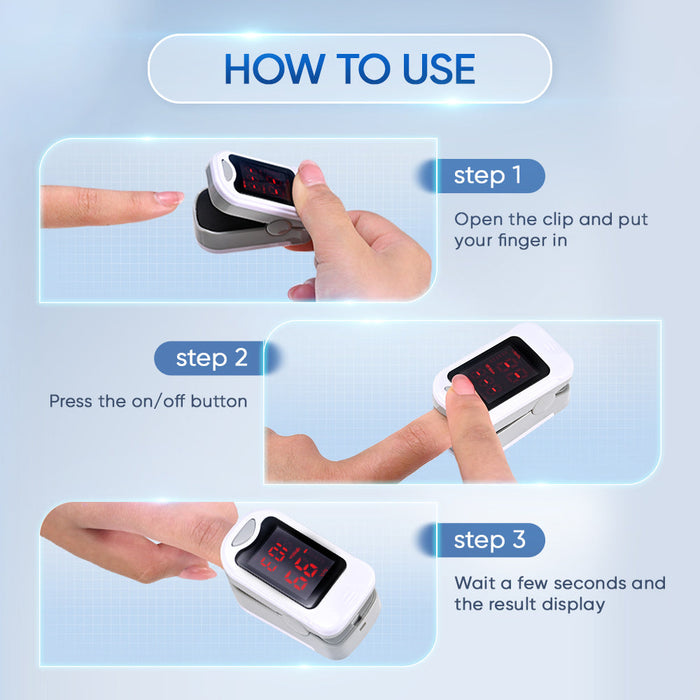 HOW TO USE

step 1

Open the clip and put your finger in

step 2

Press the on/off button

step 3

Wait a few seconds and the result display